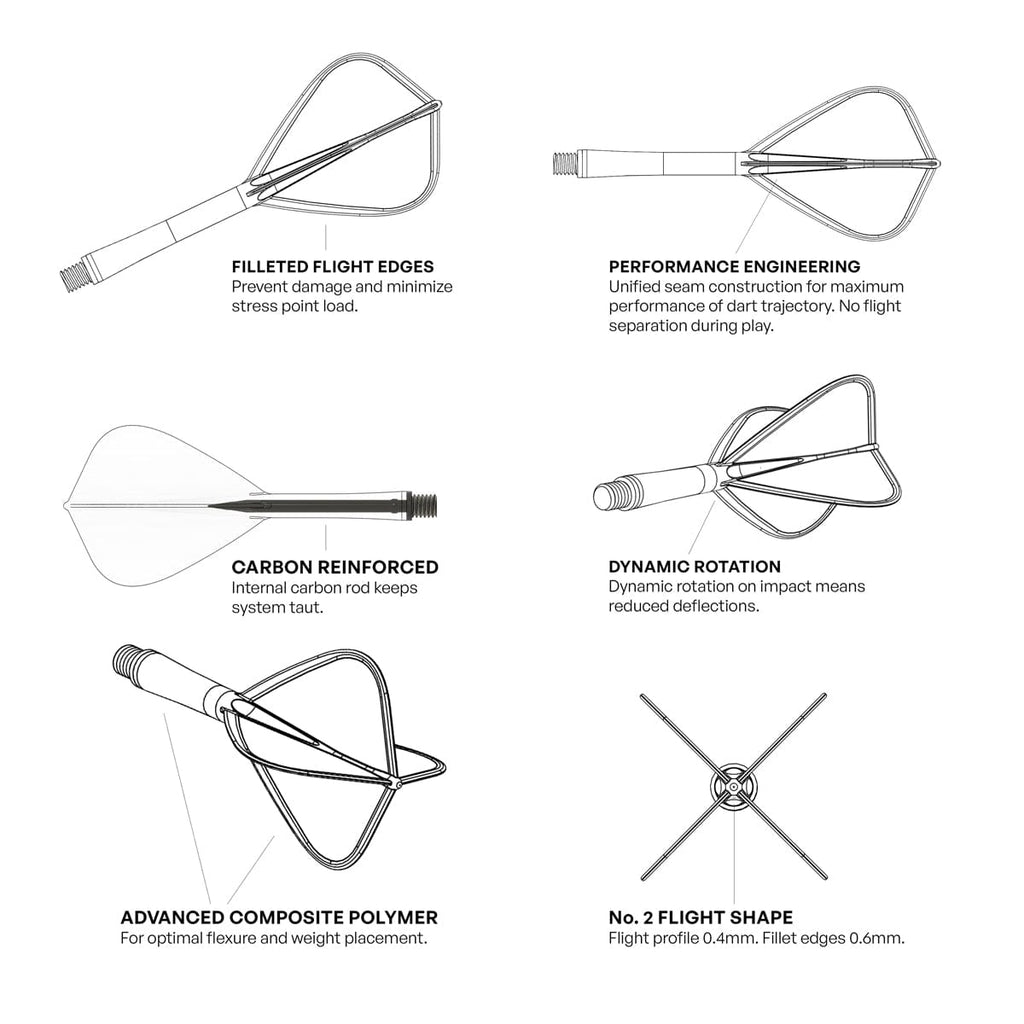 FILLETED FLIGHT EDGES
Prevent damage and minimize stress point load.

PERFORMANCE ENGINEERING
Unified seam construction for maximum performance of dart trajectory. No flight separation during play.

CARBON REINFORCED
Internal carbon rod keeps system taut.

DYNAMIC ROTATION
Dynamic rotation on impact means reduced deflections.

ADVANCED COMPOSITE POLYMER
For optimal flexure and weight placement.

No. 2 FLIGHT SHAPE
Flight profile 0.4mm. Fillet edges 0.6mm.